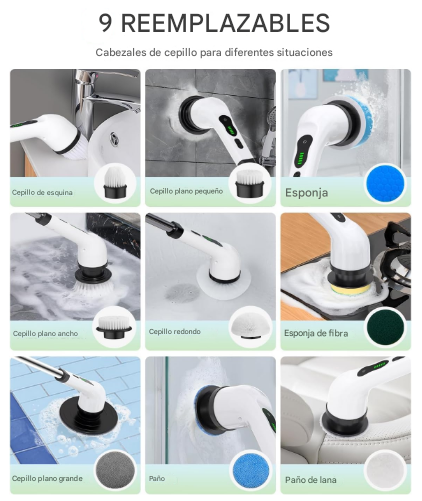 9 REEMPLAZABLES

Cabezales de cepillo para diferentes situaciones

Cepillo de esquina

Cepillo plano pequeño

Esponja

Cepillo plano ancho

Cepillo redondo

Esponja de fibra

Cepillo plano grande

Paño

Paño de lana