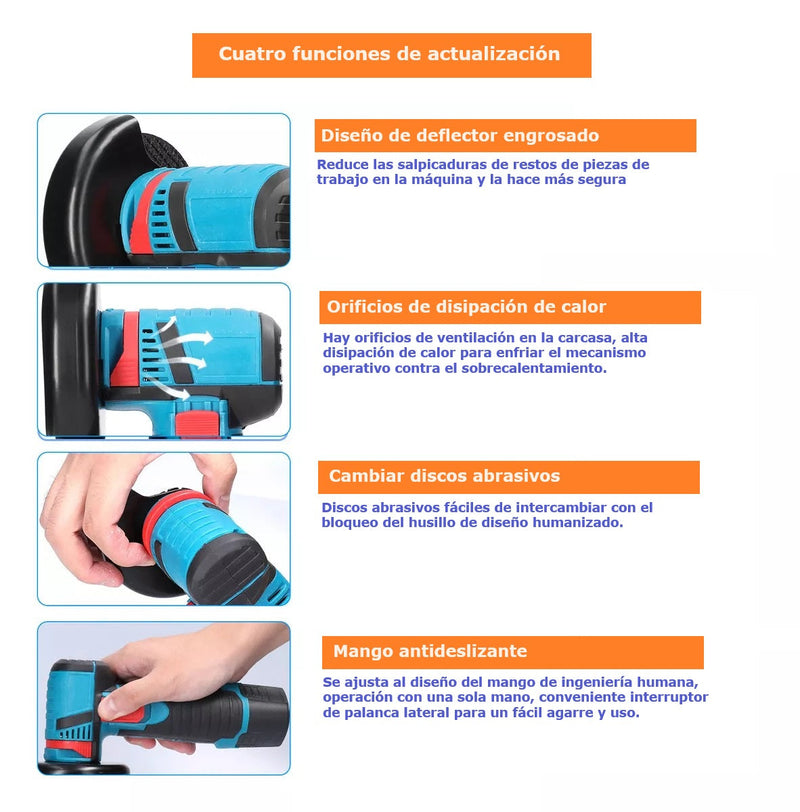 Cuatro funciones de actualización

Diseño de deflector engrosado

Reduce las salpicaduras de restos de piezas de trabajo en la máquina y la hace más segura

Orificios de disipación de calor

Hay orificios de ventilación en la carcasa, alta disipación de calor para enfriar el mecanismo operativo contra el sobrecalentamiento.

Cambiar discos abrasivos

Discos abrasivos fáciles de intercambiar con el bloqueo del husillo de diseño humanizado.

Mango antideslizante

Se ajusta al diseño del mango de ingeniería humana, operación con una sola mano, conveniente interruptor de palanca lateral para un fácil agarre y uso.